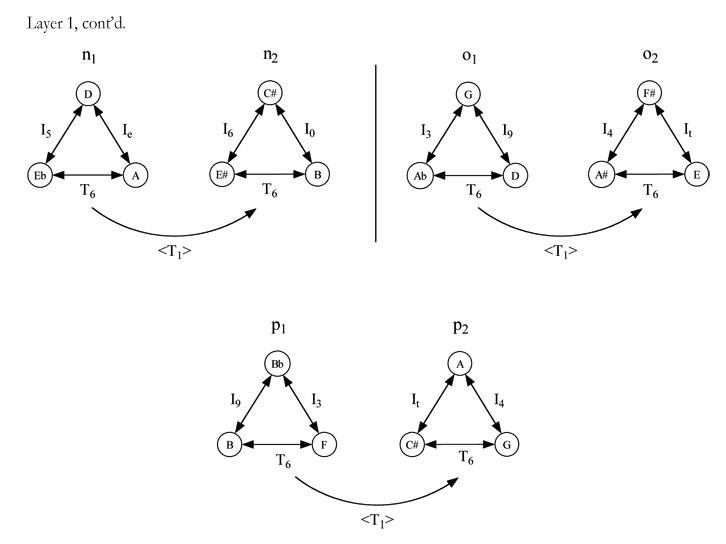 Layer 1, cont'd.

$n_1$

D

$I_5$ $I_e$

Eb A

$T_6$

$n_2$

C#

$I_6$ $I_0$

E# B

$T_6$

$<T_1>$

$o_1$

G

$I_3$ $I_9$

Ab D

$T_6$

$o_2$

F#

$I_4$ $I_t$

A# E

$T_6$

$<T_1>$

$p_1$

Bb

$I_9$ $I_3$

B F

$T_6$

$p_2$

A

$I_t$ $I_4$

C# G

$T_6$

$<T_1>$